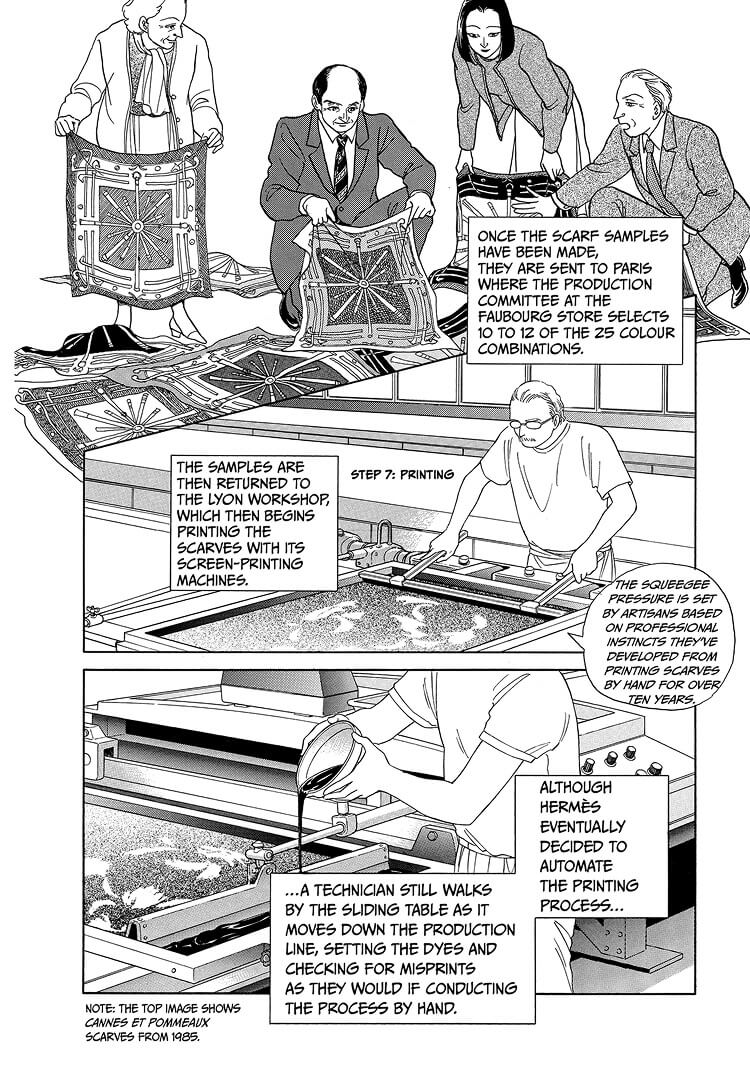 ONCE THE SCARF SAMPLES HAVE BEEN MADE, THEY ARE SENT TO PARIS WHERE THE PRODUCTION COMMITTEE AT THE FAUBOURG STORE SELECTS 10 TO 12 OF THE 25 COLOUR COMBINATIONS.

THE SAMPLES ARE THEN RETURNED TO THE LYON WORKSHOP, WHICH THEN BEGINS PRINTING THE SCARVES WITH ITS SCREEN-PRINTING MACHINES.

STEP 7: PRINTING

THE SQUEEGEE PRESSURE IS SET BY ARTISANS BASED ON PROFESSIONAL INSTINCTS THEY'VE DEVELOPED FROM PRINTING SCARVES BY HAND FOR OVER TEN YEARS.

ALTHOUGH HERMÈS EVENTUALLY DECIDED TO AUTOMATE THE PRINTING PROCESS...

...A TECHNICIAN STILL WALKS BY THE SLIDING TABLE AS IT MOVES DOWN THE PRODUCTION LINE, SETTING THE DYES AND CHECKING FOR MISPRINTS AS THEY WOULD IF CONDUCTING THE PROCESS BY HAND.

NOTE: THE TOP IMAGE SHOWS CANNES ET POMMEAUX SCARVES FROM 1985.